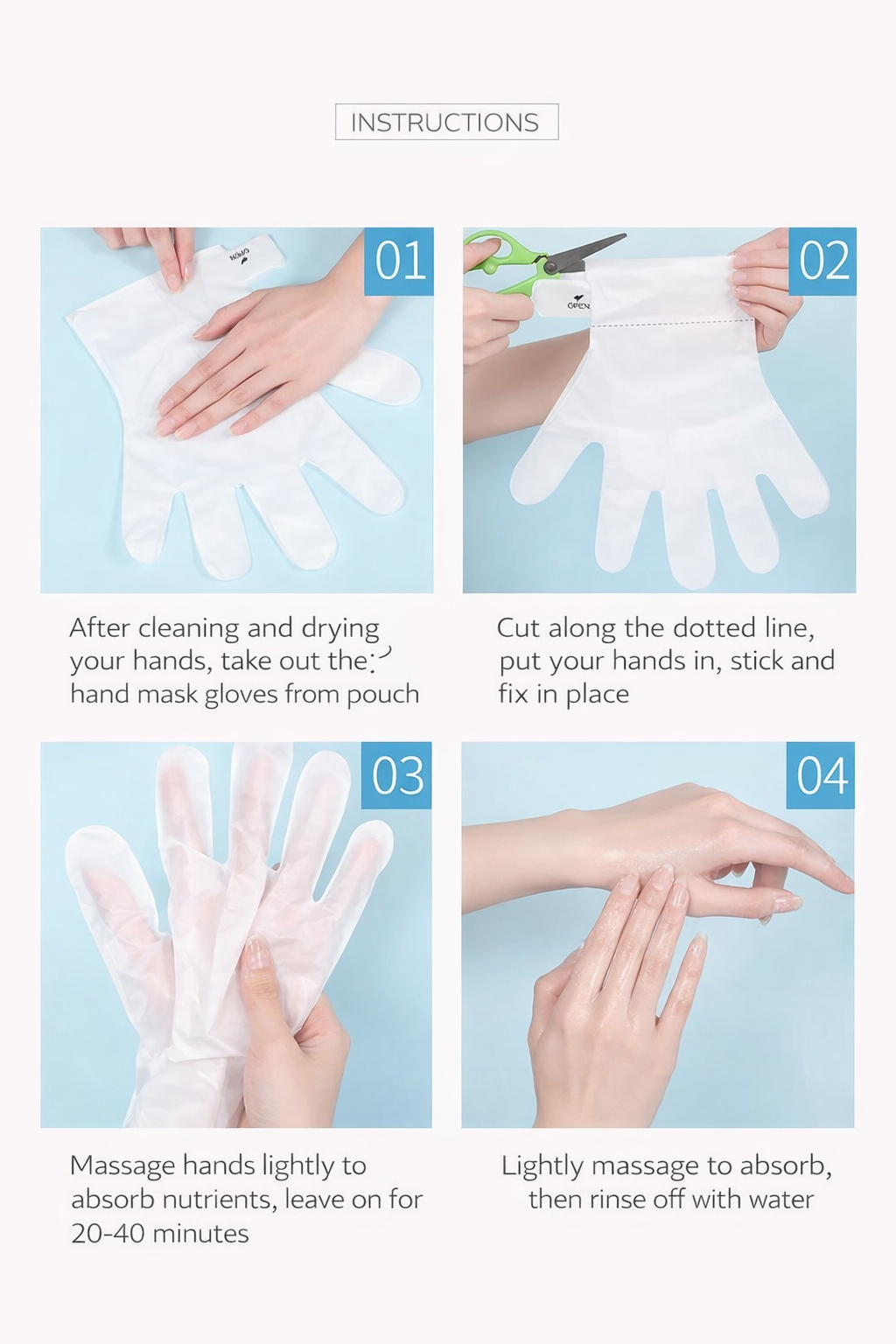 INSTRUCTIONS

01

OPEN

After cleaning and drying your hands, take out the hand mask gloves from pouch

02

OPEN

Cut along the dotted line, put your hands in, stick and fix in place

03

Massage hands lightly to absorb nutrients, leave on for 20-40 minutes

04

Lightly massage to absorb, then rinse off with water